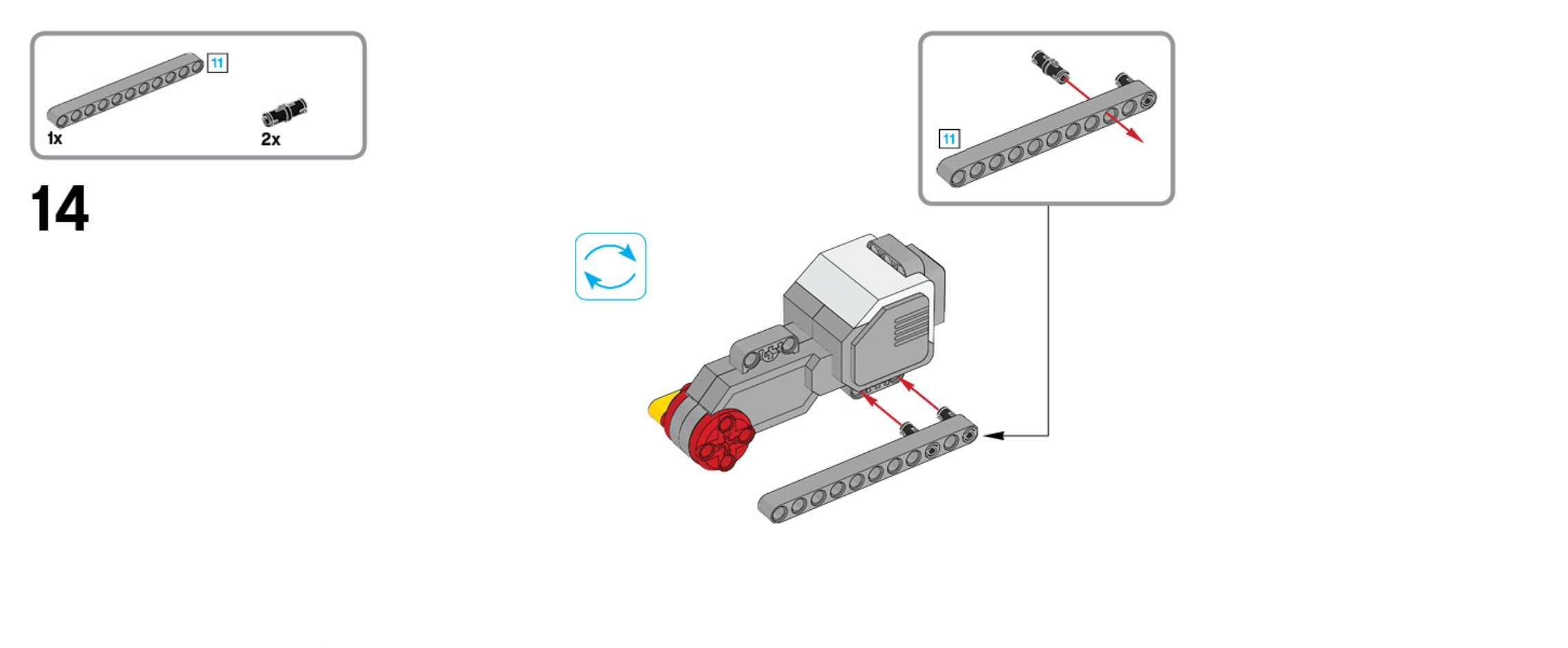 11
1x
2x
14
11